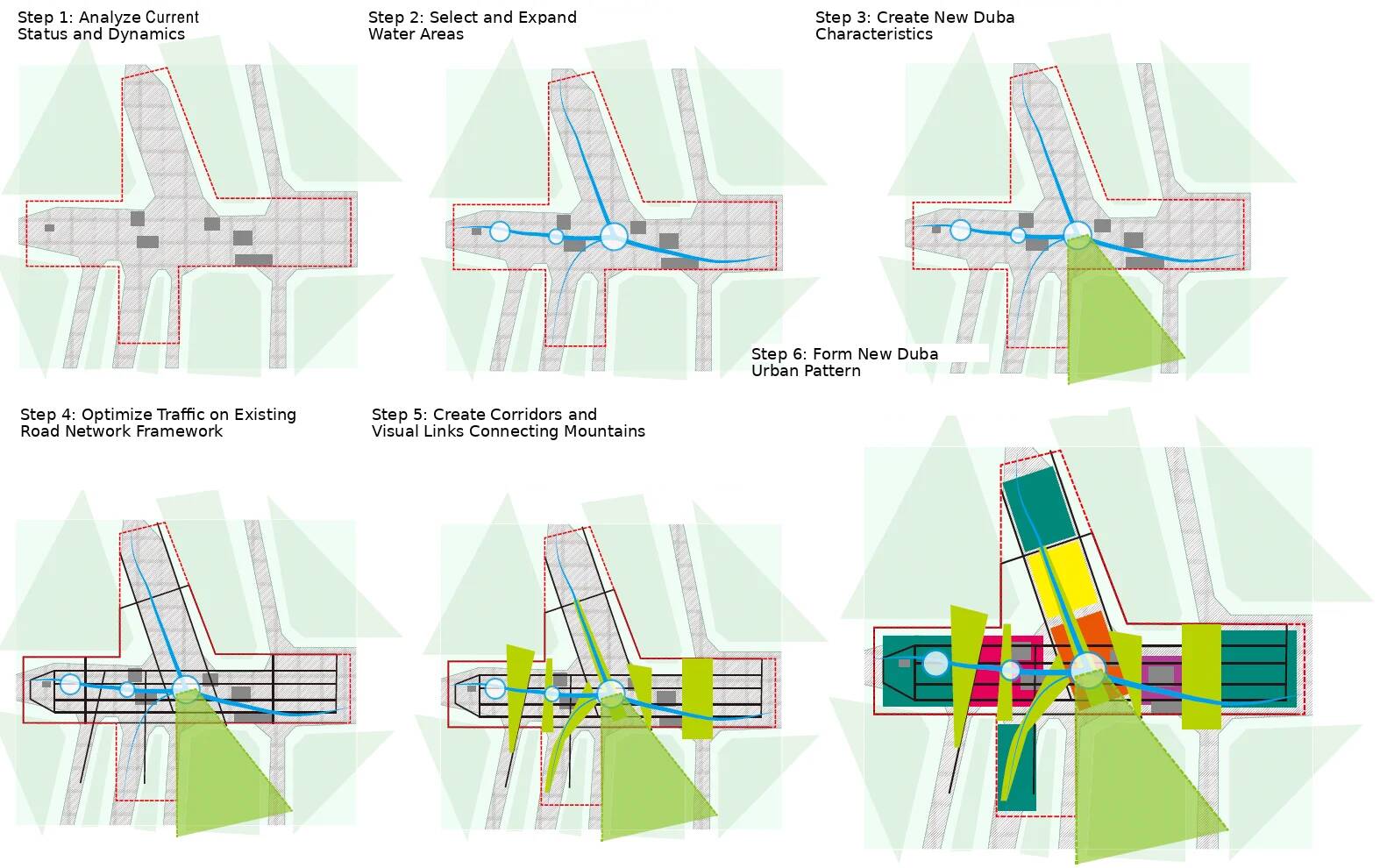 Step 1: Analyze Current Status and Dynamics

Step 2: Select and Expand Water Areas

Step 3: Create New Duba Characteristics

Step 6: Form New Duba Urban Pattern

Step 4: Optimize Traffic on Existing Road Network Framework

Step 5: Create Corridors and Visual Links Connecting Mountains